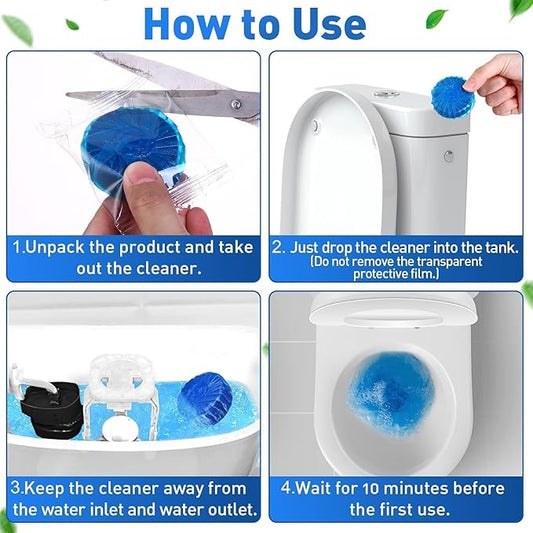 How to Use

1.Unpack the product and take out the cleaner.

2. Just drop the cleaner into the tank. (Do not remove the transparent protective film.)

3.Keep the cleaner away from the water inlet and water outlet.

4.Wait for 10 minutes before the first use.